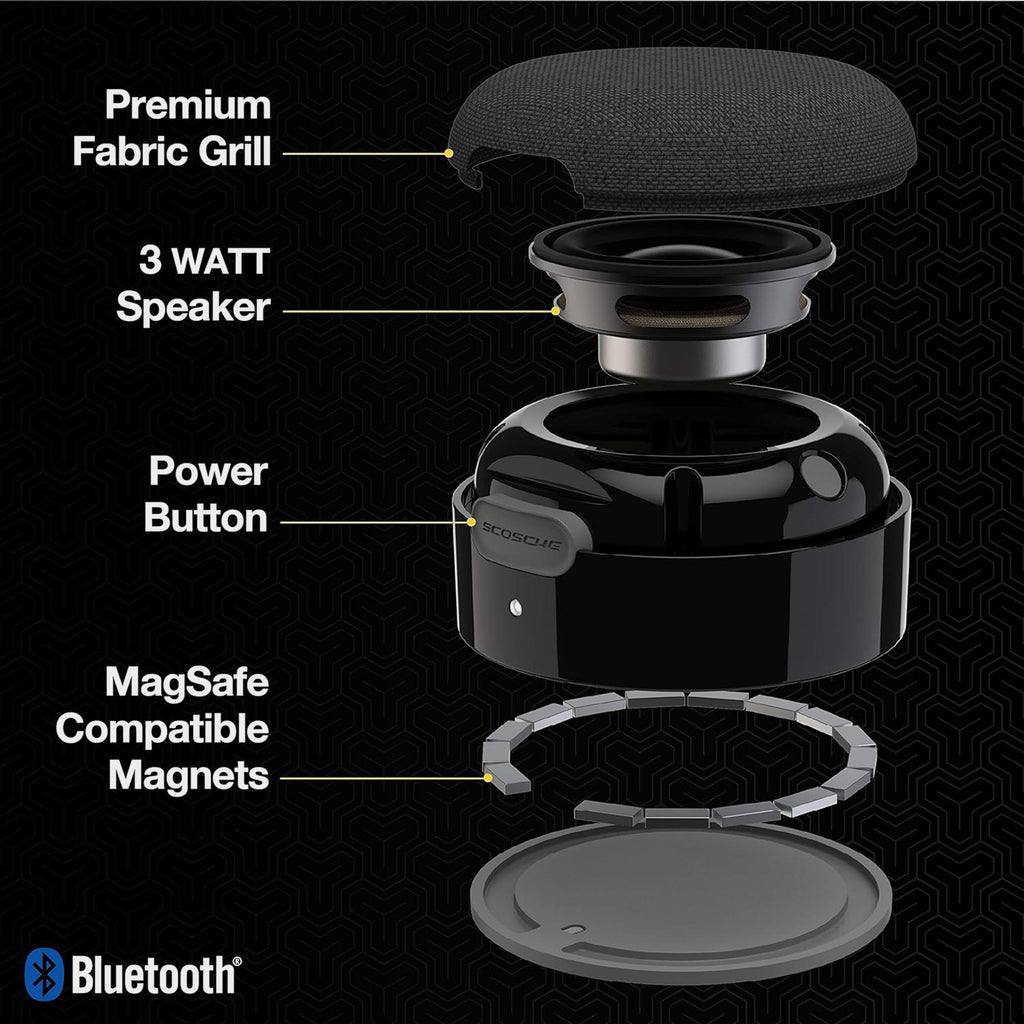 Premium Fabric Grill

3 WATT Speaker

Power Button

SCOSCHE

MagSafe Compatible Magnets

Bluetooth®