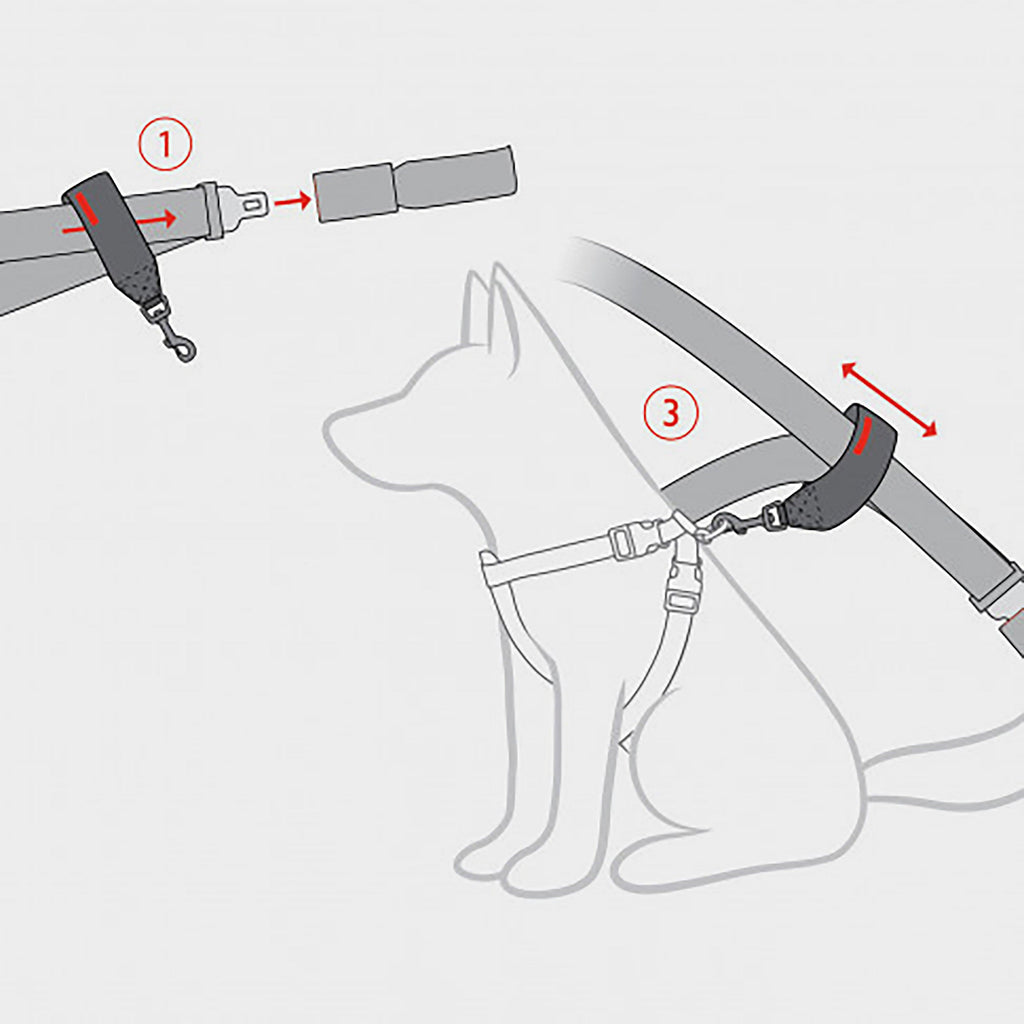 1

3