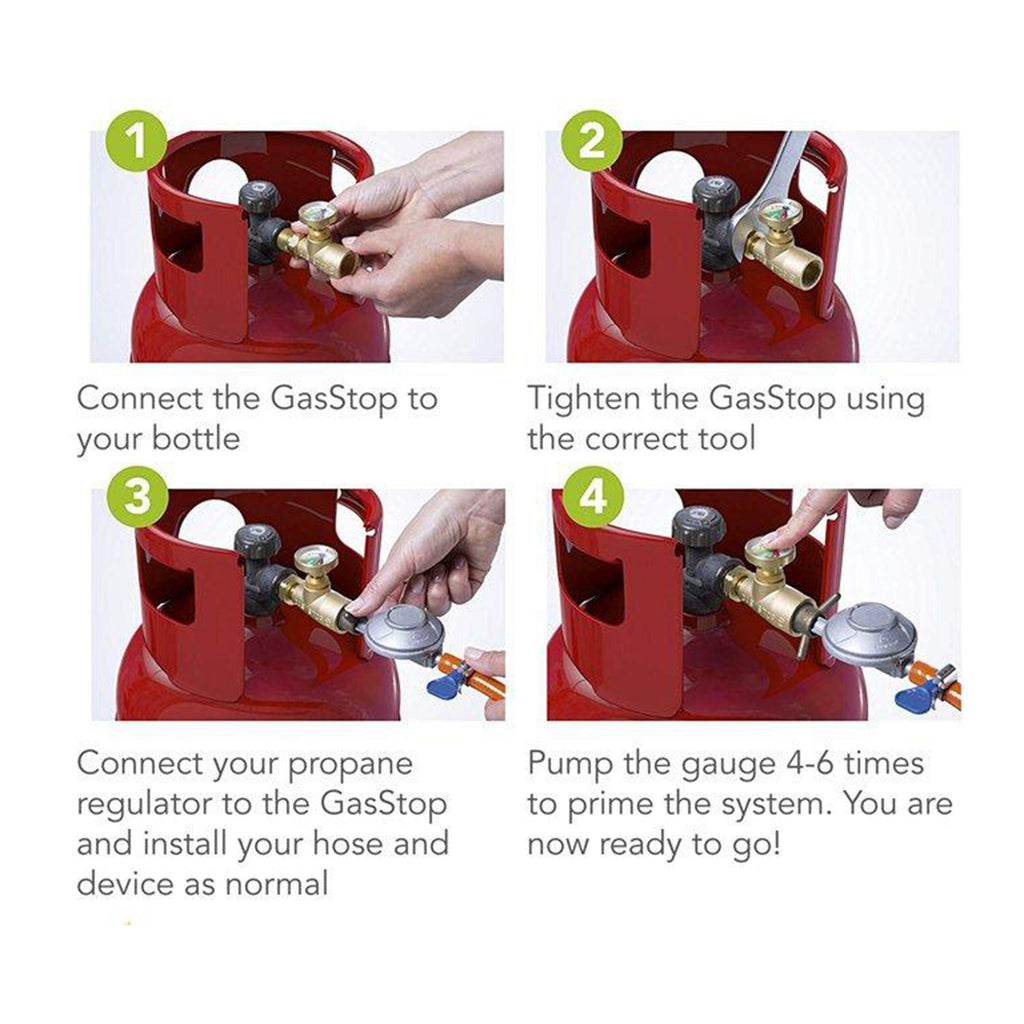 1

Connect the GasStop to your bottle

2

Tighten the GasStop using the correct tool

3

Connect your propane regulator to the GasStop and install your hose and device as normal

4

Pump the gauge 4-6 times to prime the system. You are now ready to go!