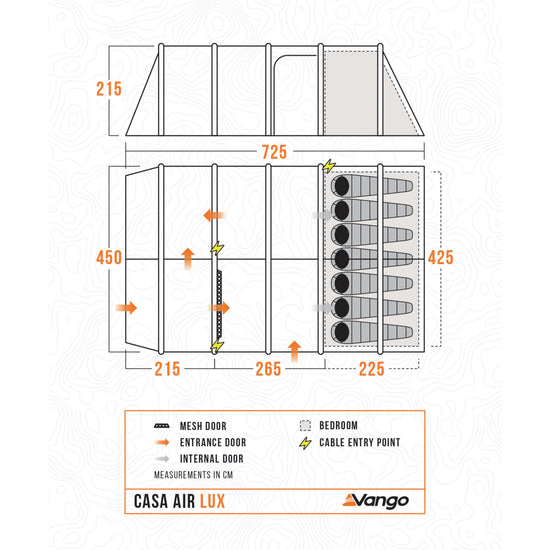 215

725

450

425

215

265

225

MESH DOOR

ENTRANCE DOOR

INTERNAL DOOR

BEDROOM

CABLE ENTRY POINT

MEASUREMENTS IN CM

CASA AIR LUX

Vango