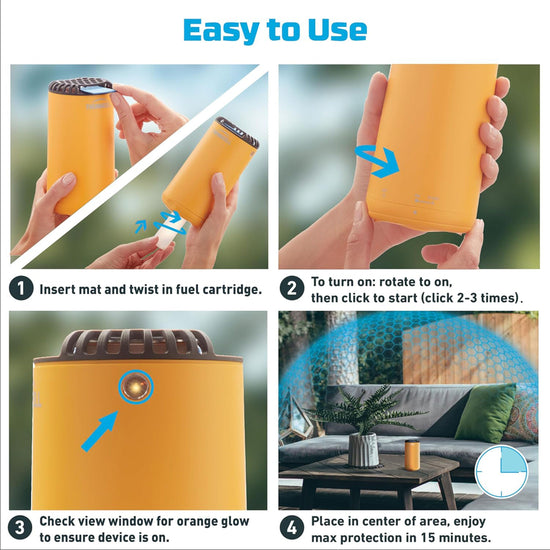 Easy to Use

1 Insert mat and twist in fuel cartridge.

2 To turn on: rotate to on, then click to start (click 2-3 times).

3 Check view window for orange glow to ensure device is on.

4 Place in center of area, enjoy max protection in 15 minutes.