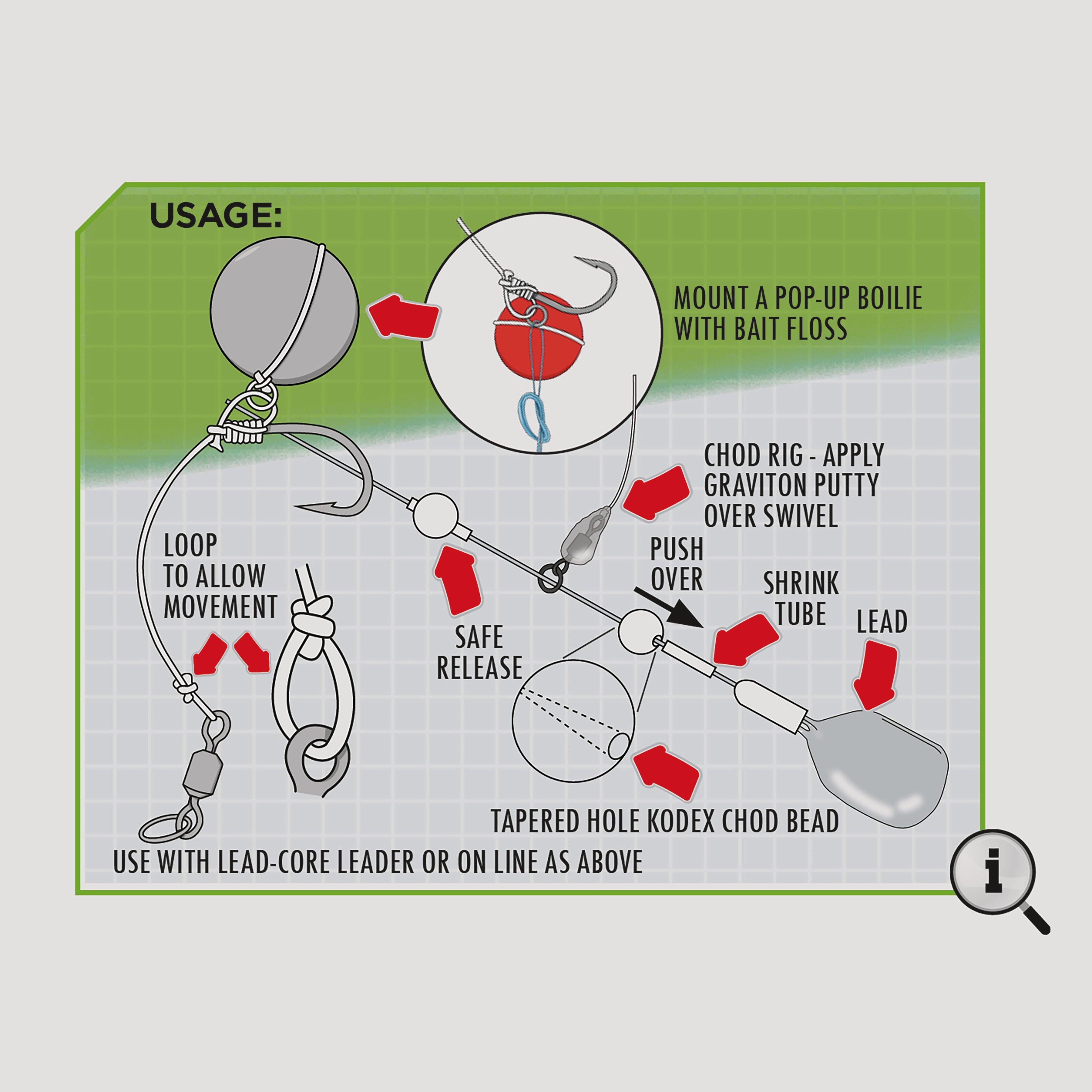 USAGE:

MOUNT A POP-UP BOILIE WITH BAIT FLOSS

CHOD RIG - APPLY GRAVITON PUTTY OVER SWIVEL

LOOP TO ALLOW MOVEMENT

PUSH OVER

SHRINK TUBE

LEAD

SAFE RELEASE

TAPERED HOLE KODEX CHOD BEAD

USE WITH LEAD-CORE LEADER OR ON LINE AS ABOVE

i